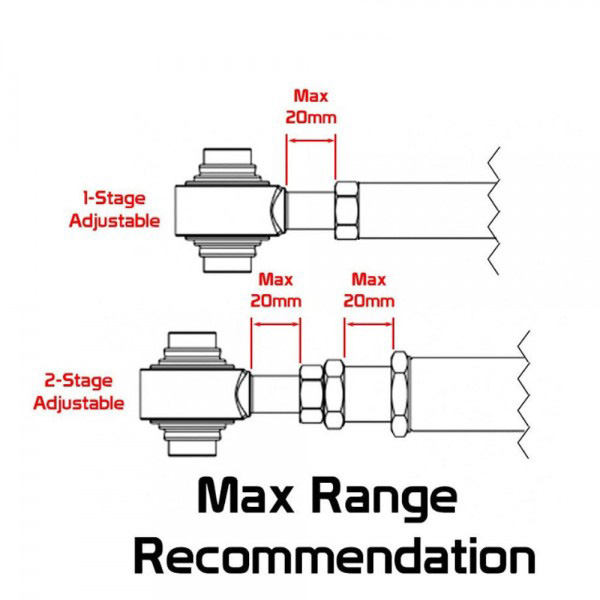 Max
20mm

1-Stage
Adjustable

Max
20mm

Max
20mm

2-Stage
Adjustable

Max Range
Recommendation