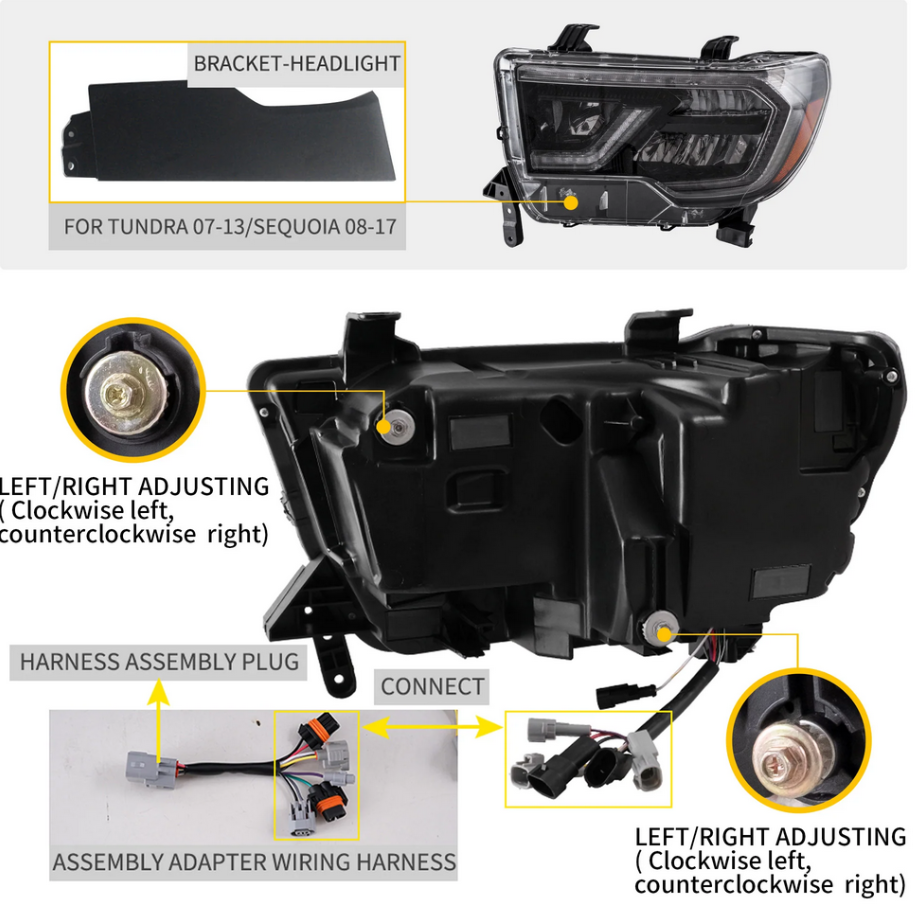 BRACKET-HEADLIGHT

FOR TUNDRA 07-13/SEQUOIA 08-17

LEFT/RIGHT ADJUSTING
( Clockwise left,
counterclockwise right)

HARNESS ASSEMBLY PLUG

CONNECT

ASSEMBLY ADAPTER WIRING HARNESS

LEFT/RIGHT ADJUSTING
( Clockwise left,
counterclockwise right)