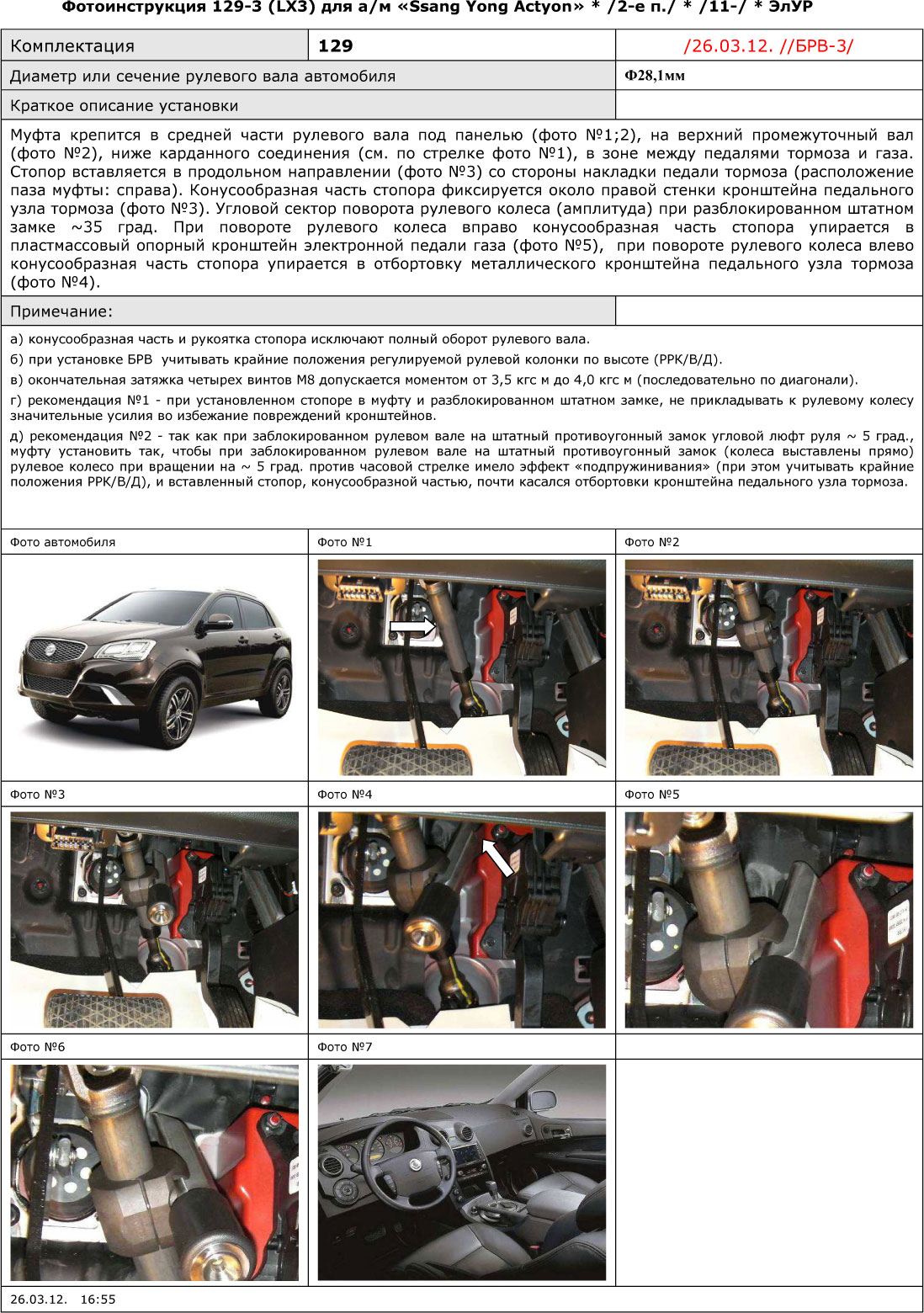 Фотоинструкция 129-3 (LX3) для а/м «Ssang Yong Actyon» * /2-е п./ * /11-/ * ЭлУР

| Комплектация | 129 | /26.03.12. //БРВ-3/ |
|---|---|---|
| Диаметр или сечение рулевого вала автомобиля | | Ф28,1мм |
| Краткое описание установки | | |

Муфта крепится в средней части рулевого вала под панелью (фото №1;2), на верхний промежуточный вал (фото №2), ниже карданного соединения (см. по стрелке фото №1), в зоне между педалями тормоза и газа. Стопор вставляется в продольном направлении (фото №3) со стороны накладки педали тормоза (расположение паза муфты: справа). Конусообразная часть стопора фиксируется около правой стенки кронштейна педального узла тормоза (фото №3). Угловой сектор поворота рулевого колеса (амплитуда) при разблокированном штатном замке ~35 град. При повороте рулевого колеса вправо конусообразная часть стопора упирается в пластмассовый опорный кронштейн электронной педали газа (фото №5), при повороте рулевого колеса влево конусообразная часть стопора упирается в отбортовку металлического кронштейна педального узла тормоза (фото №4).

Примечание:

а) конусообразная часть и рукоятка стопора исключают полный оборот рулевого вала.
б) при установке БРВ учитывать крайние положения регулируемой рулевой колонки по высоте (РРК/В/Д).
в) окончательная затяжка четырех винтов М8 допускается моментом от 3,5 кгс м до 4,0 кгс м (последовательно по диагонали).
г) рекомендация №1 - при установленном стопоре в муфту и разблокированном штатном замке, не прикладывать к рулевому колесу значительные усилия во избежание повреждений кронштейнов.
д) рекомендация №2 - так как при заблокированном рулевом вале на штатный противоугонный замок угловой люфт руля ~ 5 град., муфту установить так, чтобы при заблокированном рулевом вале на штатный противоугонный замок (колеса выставлены прямо) рулевое колесо при вращении на ~ 5 град. против часовой стрелке имело эффект «подпружинивания» (при этом учитывать крайние положения РРК/В/Д), и вставленный стопор, конусообразной частью, почти касался отбортовки кронштейна педального узла тормоза.

Фото автомобиля
Фото №1
Фото №2
Фото №3
Фото №4
Фото №5
Фото №6
Фото №7

26.03.12. 16:55